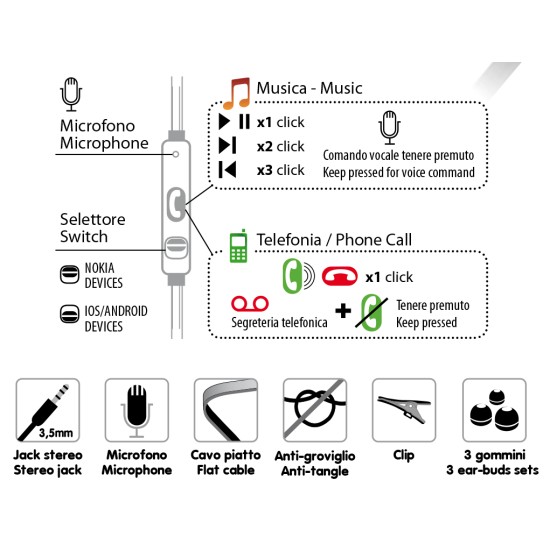 Microfono
Microphone

Selettore
Switch

NOKIA
DEVICES

IOS/ANDROID
DEVICES

Musica - Music

x1 click
x2 click
x3 click

Comando vocale tenere premuto
Keep pressed for voice command

Telefonia / Phone Call

x1 click

Segreteria telefonica +

Tenere premuto
Keep pressed

3,5mm

Jack stereo
Stereo jack

Microfono
Microphone

Cavo piatto
Flat cable

Anti-groviglio
Anti-tangle

Clip

3 gommini
3 ear-buds sets