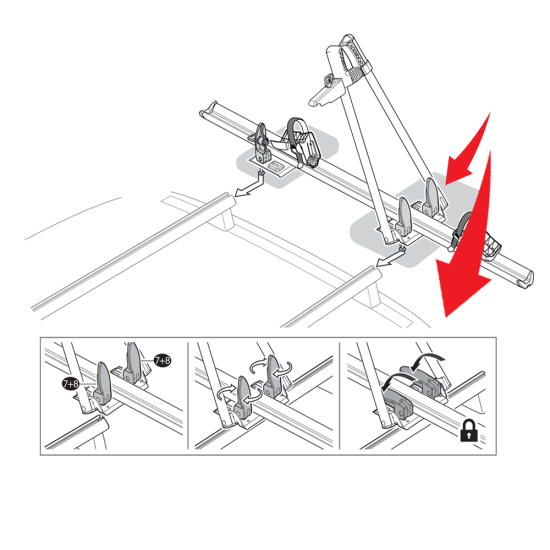 7+8

7+8