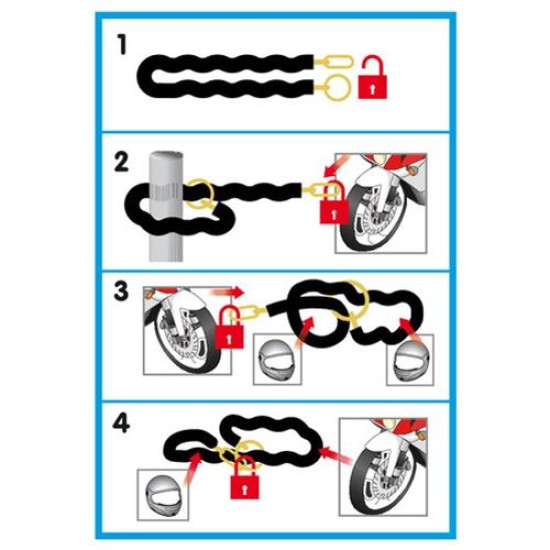 1

2

3

4