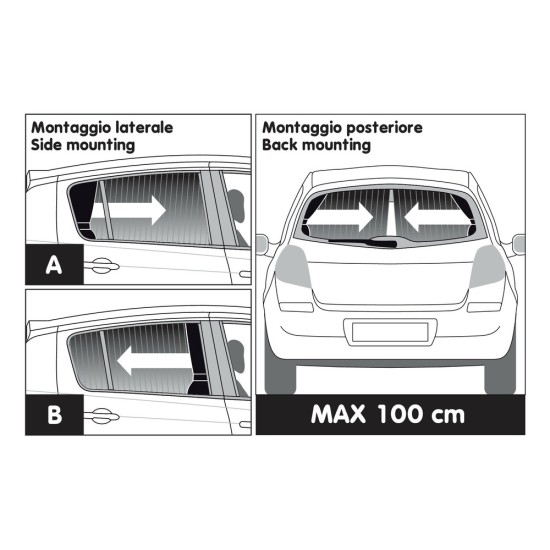 Montaggio laterale
Side mounting

A

B

Montaggio posteriore
Back mounting

MAX 100 cm